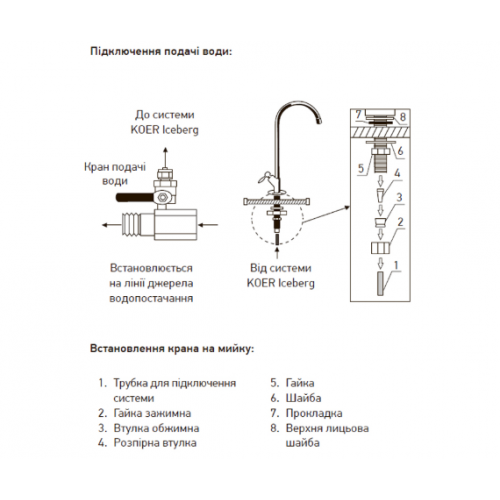 Підключення подачі води:

До системи KOER Iceberg

Кран подачі води

Встановлюється на лінії джерела водопостачання

Від системи KOER Iceberg

7
8
6
5
4
3
2
1

Встановлення крана на мийку:

1. Трубка для підключення системи
2. Гайка зажимна
3. Втулка обжимна
4. Розпірна втулка

5. Гайка
6. Шайба
7. Прокладка
8. Верхня лицьова шайба